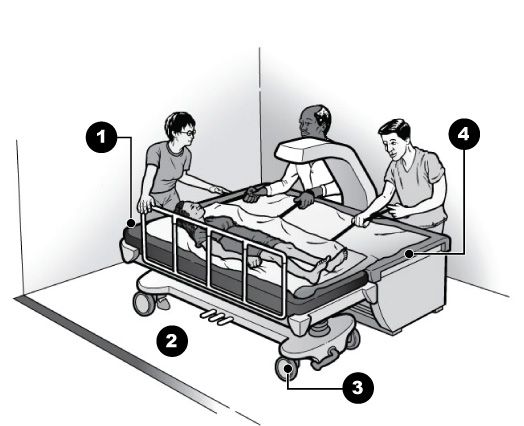 1
4
2
3